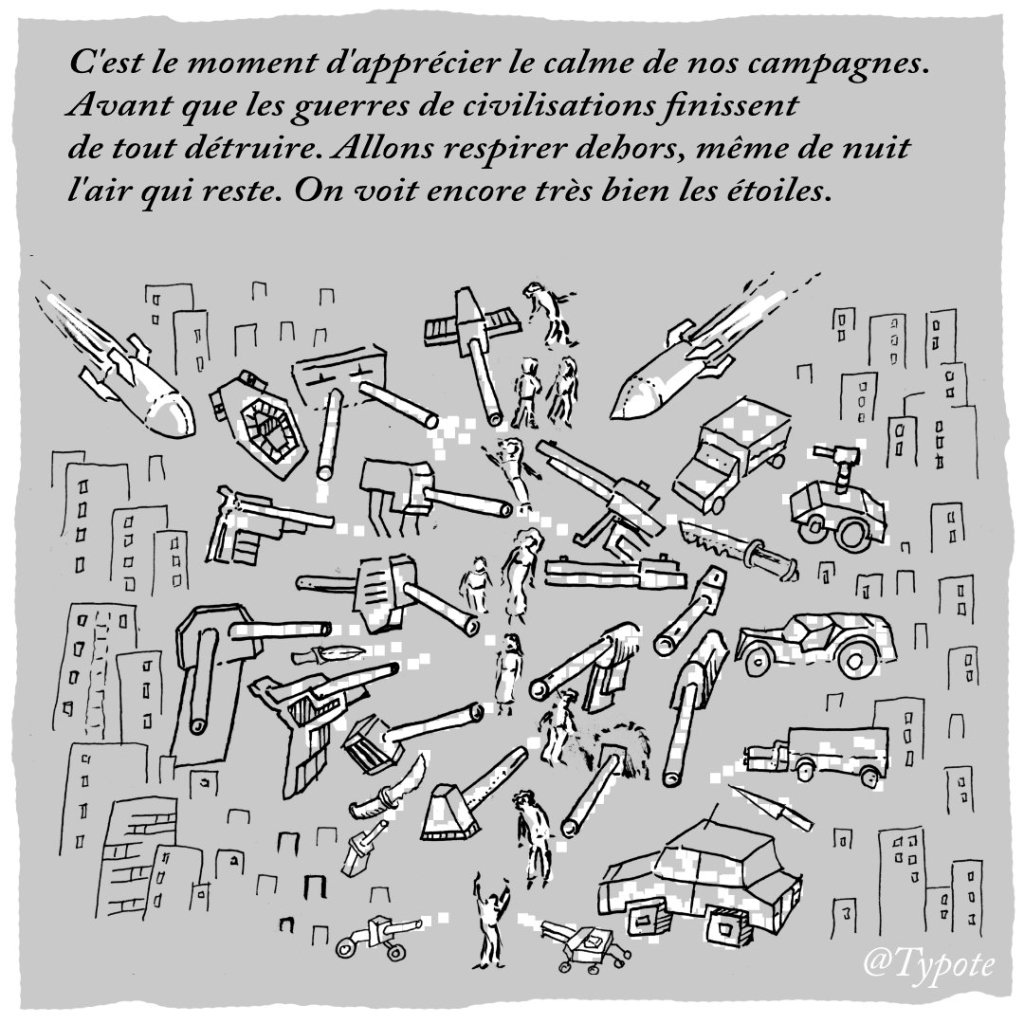 C'est le moment d'apprécier le calme de nos campagnes. Avant que les guerres de civilisations finissent de tout détruire. Allons respirer dehors, même de nuit l'air qui reste. On voit encore très bien les étoiles.

@Typote